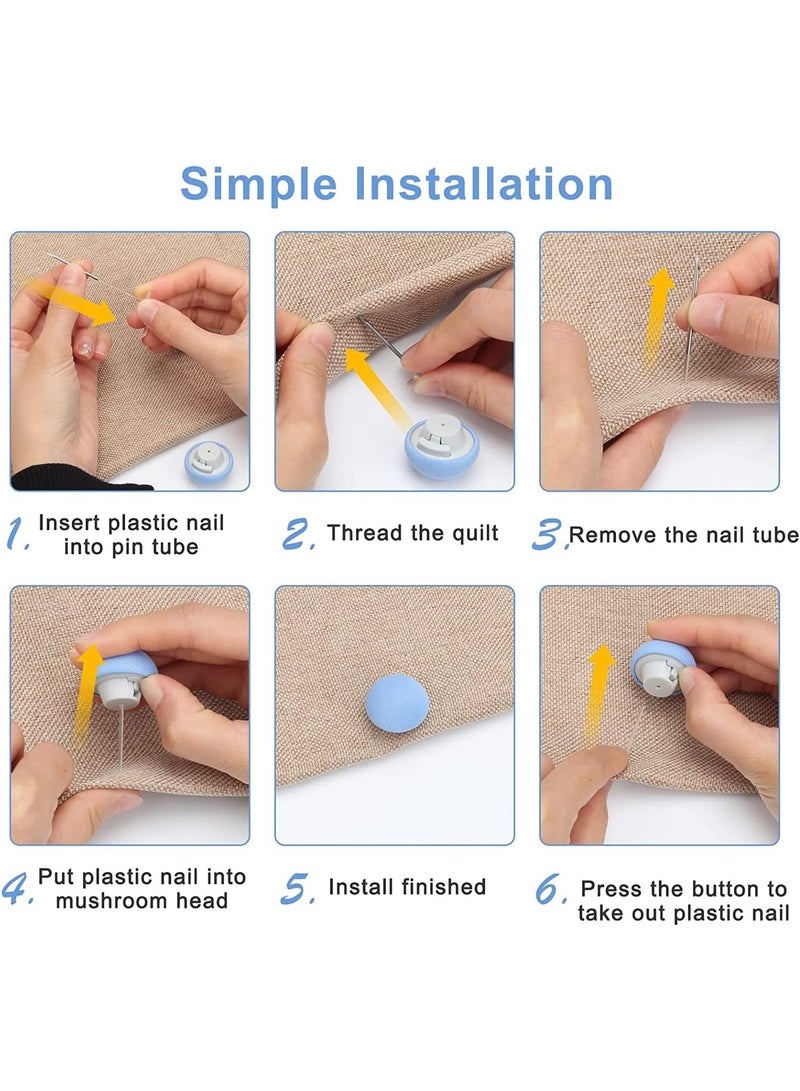 Simple Installation

1. Insert plastic nail into pin tube

2. Thread the quilt

3. Remove the nail tube

4. Put plastic nail into mushroom head

5. Install finished

6. Press the button to take out plastic nail